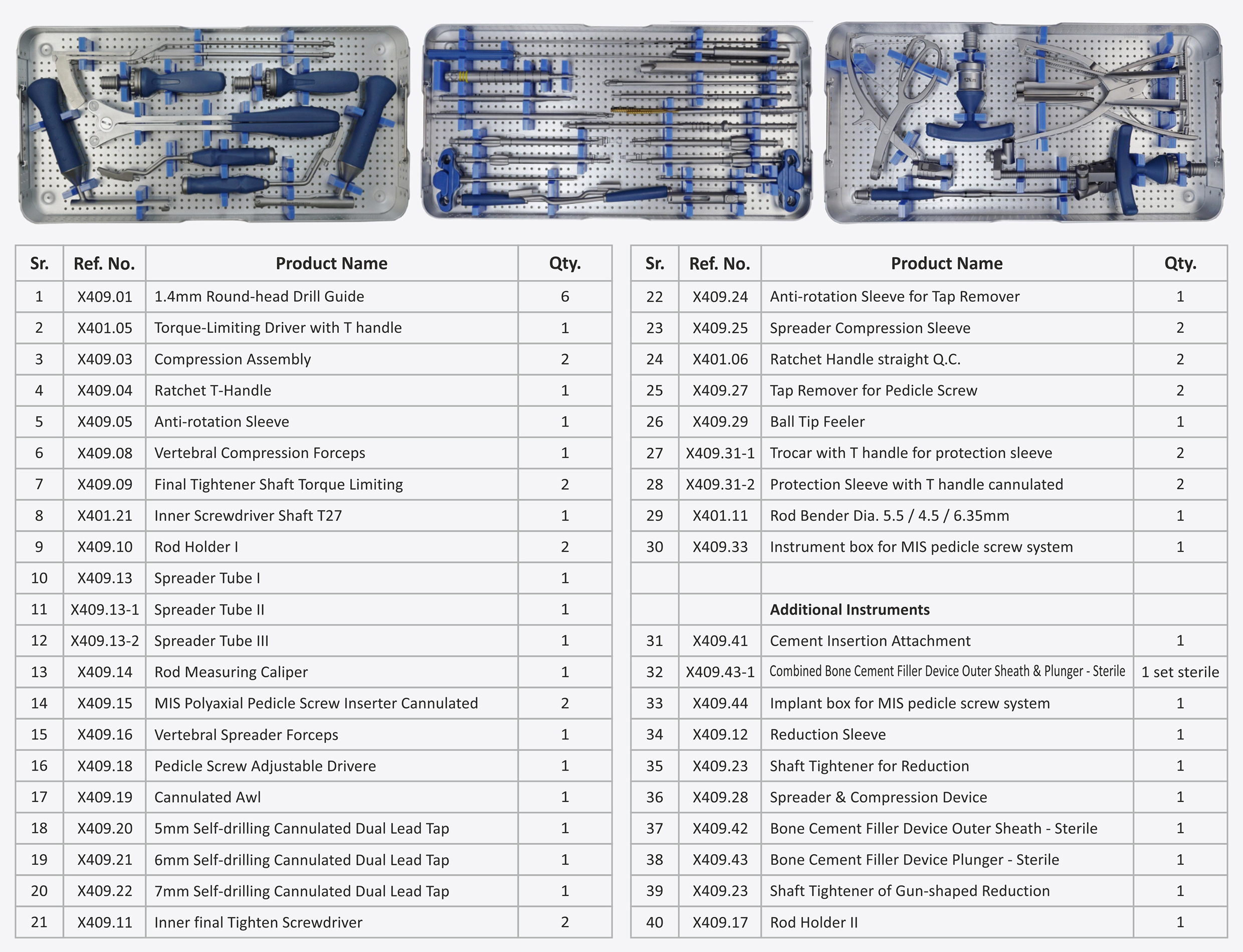 | Sr. | Ref. No. | Product Name | Qty. |
|---|---|---|---|
| 1 | X409.01 | 1.4mm Round-head Drill Guide | 6 |
| 2 | X401.05 | Torque-Limiting Driver with T handle | 1 |
| 3 | X409.03 | Compression Assembly | 2 |
| 4 | X409.04 | Ratchet T-Handle | 1 |
| 5 | X409.05 | Anti-rotation Sleeve | 1 |
| 6 | X409.08 | Vertebral Compression Forceps | 1 |
| 7 | X409.09 | Final Tightener Shaft Torque Limiting | 2 |
| 8 | X401.21 | Inner Screwdriver Shaft T27 | 1 |
| 9 | X409.10 | Rod Holder I | 2 |
| 10 | X409.13 | Spreader Tube I | 1 |
| 11 | X409.13-1 | Spreader Tube II | 1 |
| 12 | X409.13-2 | Spreader Tube III | 1 |
| 13 | X409.14 | Rod Measuring Caliper | 1 |
| 14 | X409.15 | MIS Polyaxial Pedicle Screw Inserter Cannulated | 2 |
| 15 | X409.16 | Vertebral Spreader Forceps | 1 |
| 16 | X409.18 | Pedicle Screw Adjustable Drivere | 1 |
| 17 | X409.19 | Cannulated Awl | 1 |
| 18 | X409.20 | 5mm Self-drilling Cannulated Dual Lead Tap | 1 |
| 19 | X409.21 | 6mm Self-drilling Cannulated Dual Lead Tap | 1 |
| 20 | X409.22 | 7mm Self-drilling Cannulated Dual Lead Tap | 1 |
| 21 | X409.11 | Inner final Tighten Screwdriver | 2 |

| Sr. | Ref. No. | Product Name | Qty. |
|---|---|---|---|
| 22 | X409.24 | Anti-rotation Sleeve for Tap Remover | 1 |
| 23 | X409.25 | Spreader Compression Sleeve | 2 |
| 24 | X401.06 | Ratchet Handle straight Q.C. | 2 |
| 25 | X409.27 | Tap Remover for Pedicle Screw | 2 |
| 26 | X409.29 | Ball Tip Feeler | 1 |
| 27 | X409.31-1 | Trocar with T handle for protection sleeve | 2 |
| 28 | X409.31-2 | Protection Sleeve with T handle cannulated | 2 |
| 29 | X401.11 | Rod Bender Dia. 5.5 / 4.5 / 6.35mm | 1 |
| 30 | X409.33 | Instrument box for MIS pedicle screw system | 1 |
| | | | |
| | | Additional Instruments | |
| 31 | X409.41 | Cement Insertion Attachment | 1 |
| 32 | X409.43-1 | Combined Bone Cement Filler Device Outer Sheath & Plunger - Sterile | 1 set sterile |
| 33 | X409.44 | Implant box for MIS pedicle screw system | 1 |
| 34 | X409.12 | Reduction Sleeve | 1 |
| 35 | X409.23 | Shaft Tightener for Reduction | 1 |
| 36 | X409.28 | Spreader & Compression Device | 1 |
| 37 | X409.42 | Bone Cement Filler Device Outer Sheath - Sterile | 1 |
| 38 | X409.43 | Bone Cement Filler Device Plunger - Sterile | 1 |
| 39 | X409.23 | Shaft Tightener of Gun-shaped Reduction | 1 |
| 40 | X409.17 | Rod Holder II | 1 |